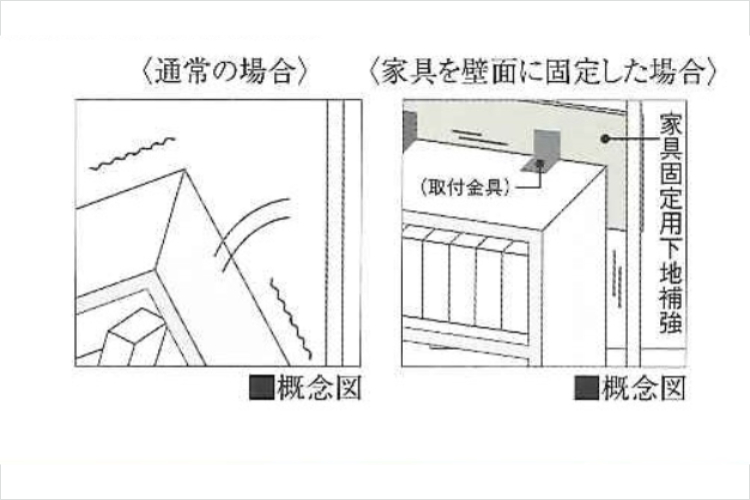 〈通常の場合〉

■概念図

〈家具を壁面に固定した場合〉

（取付金具）

家具固定用下地補強

■概念図